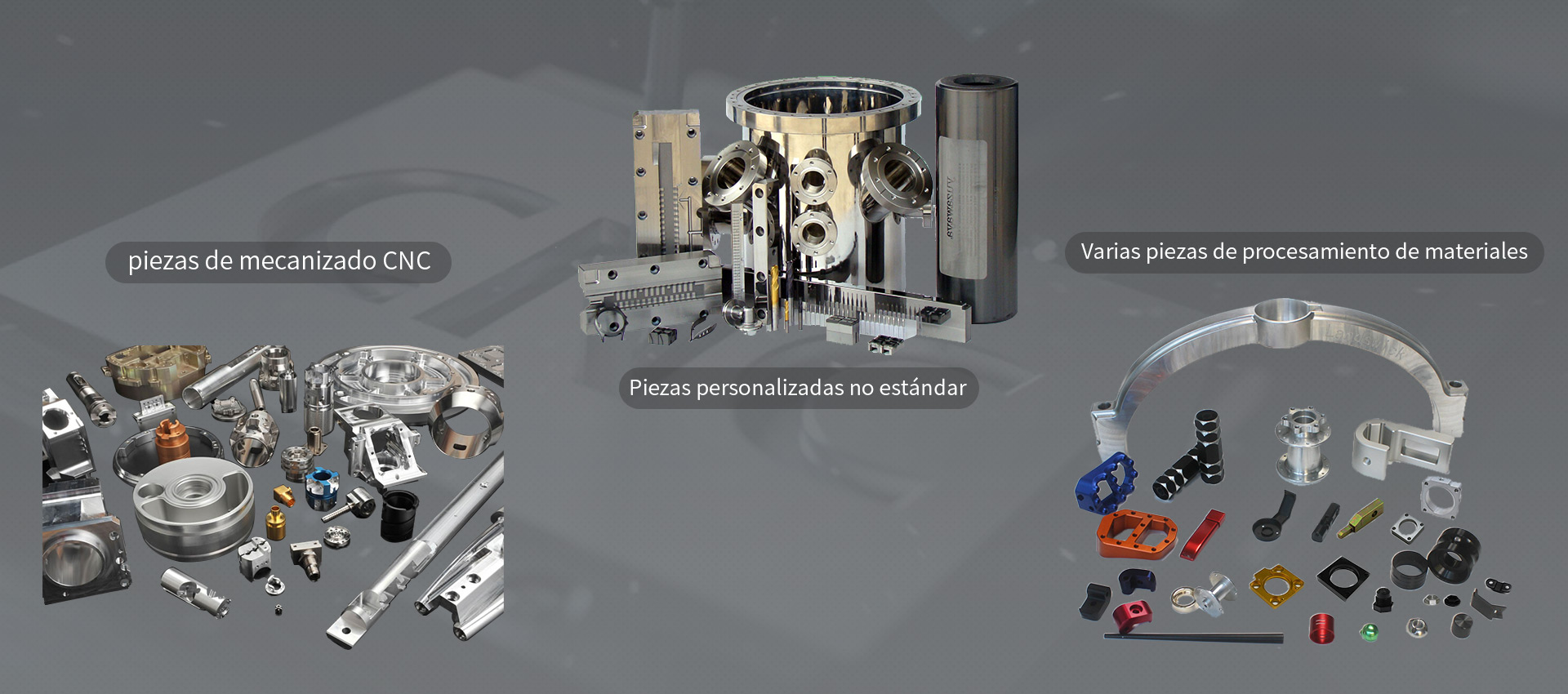 piezas de mecanizado CNC

Piezas personalizadas no estándar

Varias piezas de procesamiento de materiales